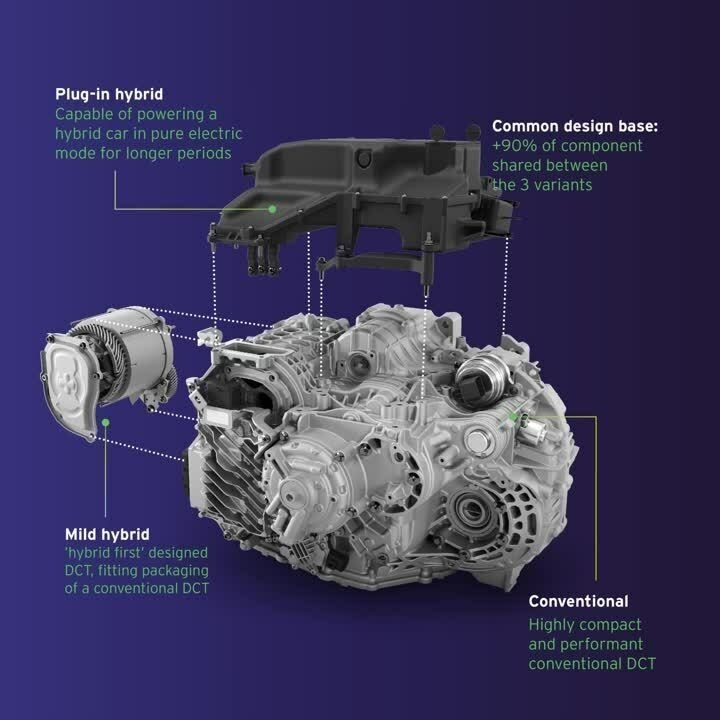 Plug-in hybrid
Capable of powering a hybrid car in pure electric mode for longer periods

Common design base:
+90% of component shared between the 3 variants

Mild hybrid
'hybrid first' designed DCT, fitting packaging of a conventional DCT

Conventional
Highly compact and performant conventional DCT